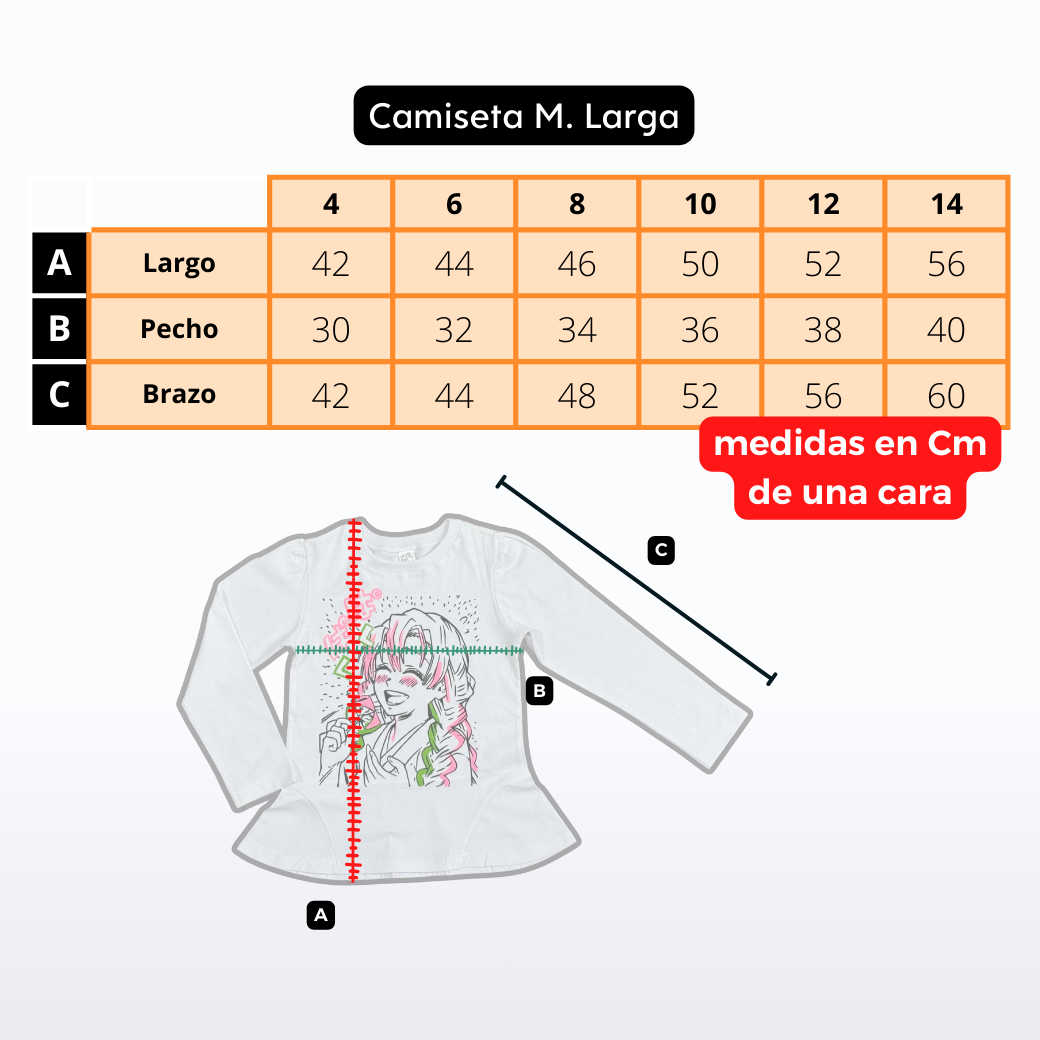 Camiseta M. Larga

| | | 4 | 6 | 8 | 10 | 12 | 14 |
|---|---|---|---|---|---|---|---|
| A | Largo | 42 | 44 | 46 | 50 | 52 | 56 |
| B | Pecho | 30 | 32 | 34 | 36 | 38 | 40 |
| C | Brazo | 42 | 44 | 48 | 52 | 56 | 60 |

medidas en Cm de una cara

C

B

A