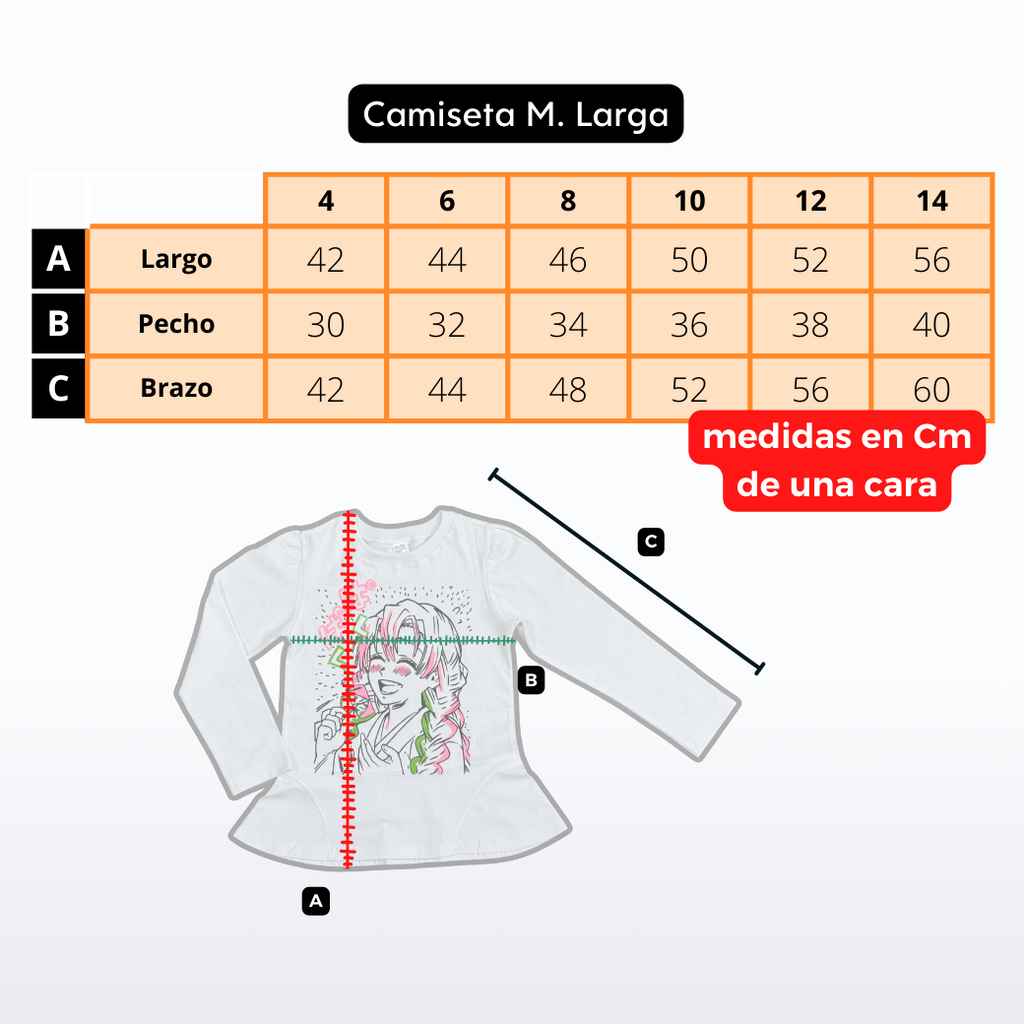 Camiseta M. Larga

| | | 4 | 6 | 8 | 10 | 12 | 14 |
|---|---|---|---|---|---|---|---|
| A | Largo | 42 | 44 | 46 | 50 | 52 | 56 |
| B | Pecho | 30 | 32 | 34 | 36 | 38 | 40 |
| C | Brazo | 42 | 44 | 48 | 52 | 56 | 60 |

medidas en Cm de una cara

C

B

A